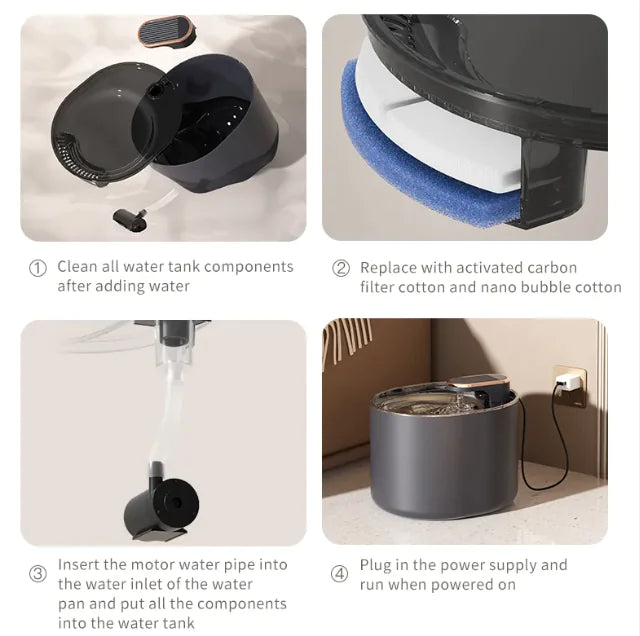 ① Clean all water tank components after adding water

② Replace with activated carbon filter cotton and nano bubble cotton

③ Insert the motor water pipe into the water inlet of the water pan and put all the components into the water tank

④ Plug in the power supply and run when powered on